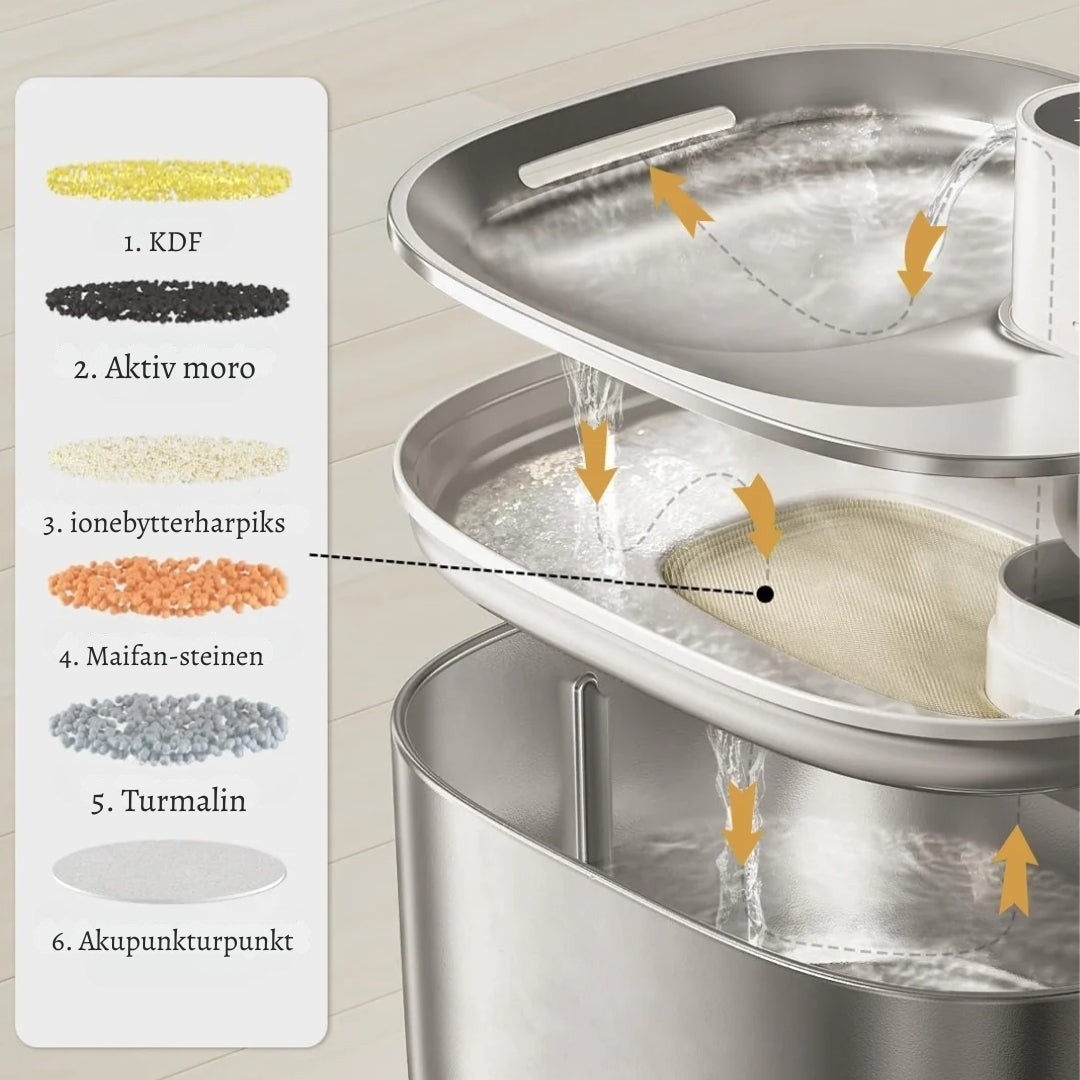 1. KDF

2. Aktiv moro

3. ionebytterharpiks

4. Maifan-steinen

5. Turmalin

6. Akupunkturpunkt